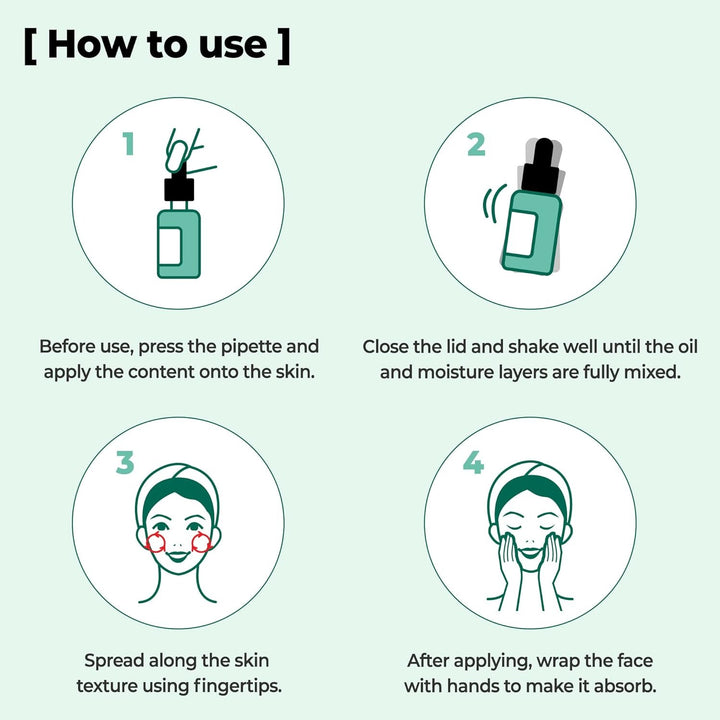 [ How to use ]

1

Before use, press the pipette and apply the content onto the skin.

2

Close the lid and shake well until the oil and moisture layers are fully mixed.

3

Spread along the skin texture using fingertips.

4

After applying, wrap the face with hands to make it absorb.